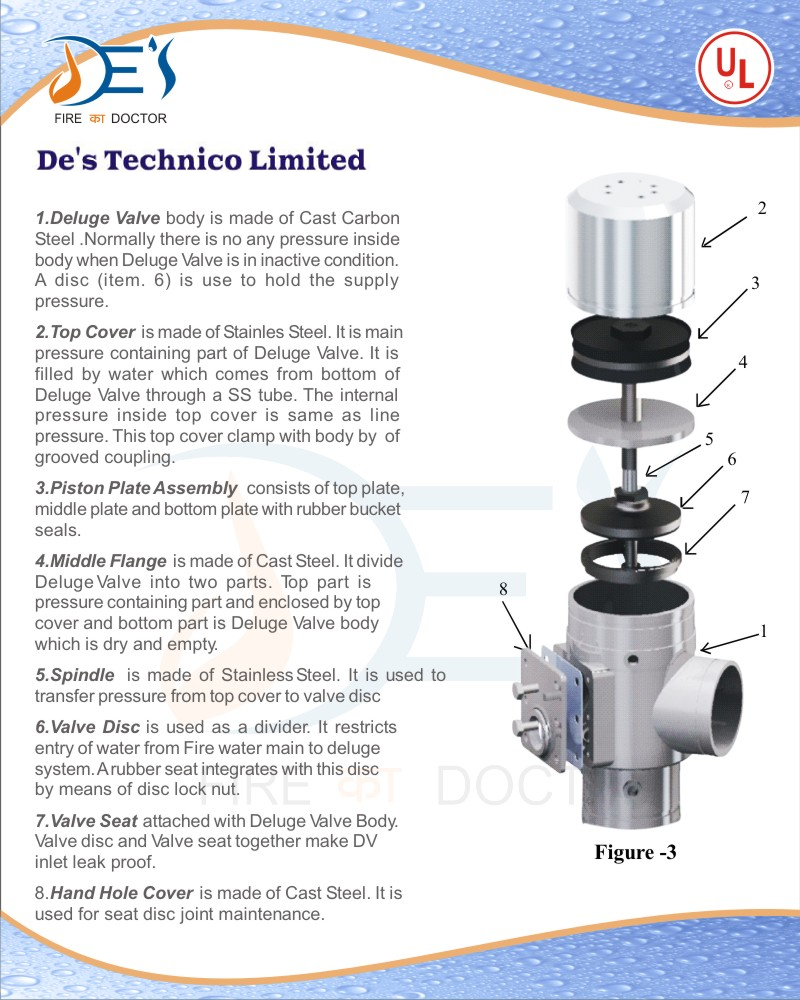 DE'S
FIRE का DOCTOR

UL

De's Technico Limited

1.Deluge Valve body is made of Cast Carbon Steel .Normally there is no any pressure inside body when Deluge Valve is in inactive condition. A disc (item. 6) is use to hold the supply pressure.

2.Top Cover is made of Stainles Steel. It is main pressure containing part of Deluge Valve. It is filled by water which comes from bottom of Deluge Valve through a SS tube. The internal pressure inside top cover is same as line pressure. This top cover clamp with body by of grooved coupling.

3.Piston Plate Assembly consists of top plate, middle plate and bottom plate with rubber bucket seals.

4.Middle Flange is made of Cast Steel. It divide Deluge Valve into two parts. Top part is pressure containing part and enclosed by top cover and bottom part is Deluge Valve body which is dry and empty.

5.Spindle is made of Stainless Steel. It is used to transfer pressure from top cover to valve disc

6.Valve Disc is used as a divider. It restricts entry of water from Fire water main to deluge system. A rubber seat integrates with this disc by means of disc lock nut.

7.Valve Seat attached with Deluge Valve Body. Valve disc and Valve seat together make DV inlet leak proof.

8.Hand Hole Cover is made of Cast Steel. It is used for seat disc joint maintenance.

2
3
4
5
6
7
8
1

FIRE का DOCTOR

Figure -3